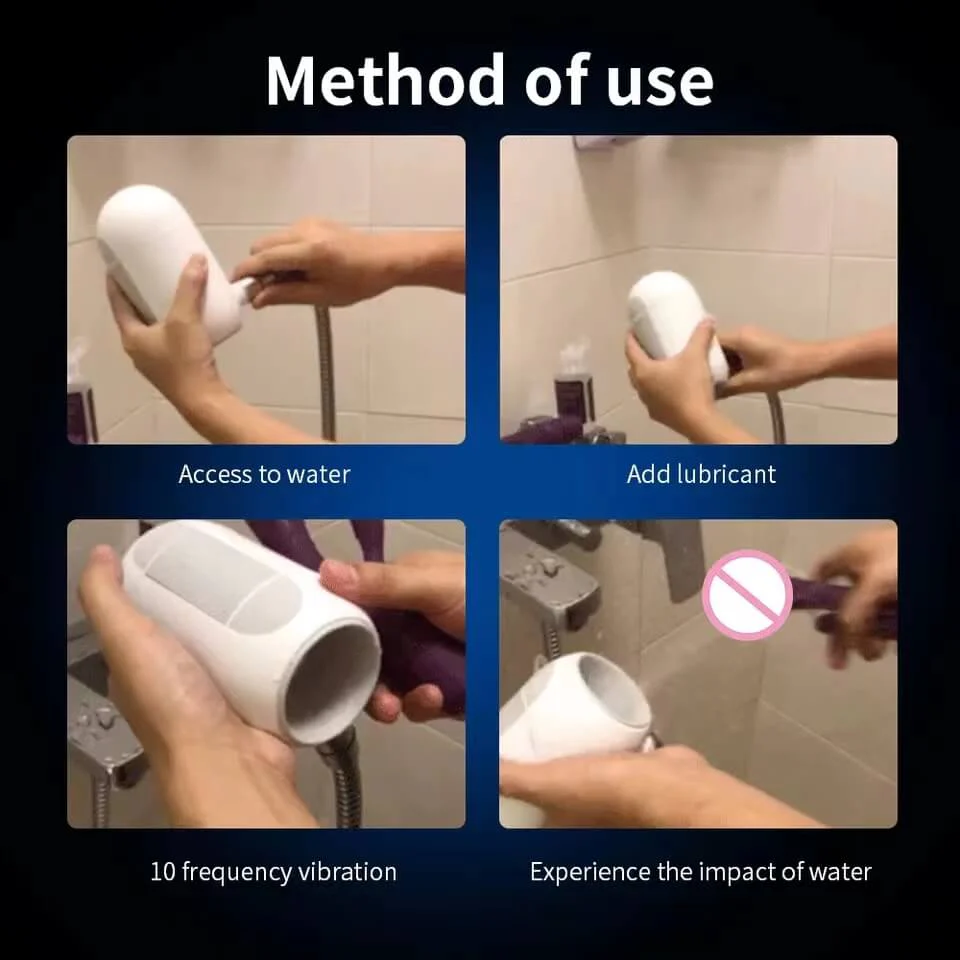 Method of use

Access to water

Add lubricant

10 frequency vibration

Experience the impact of water