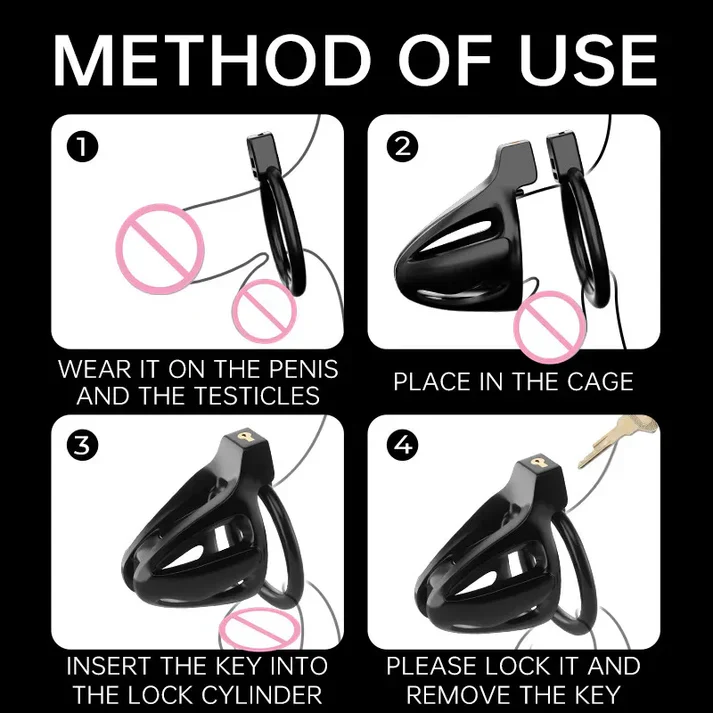 METHOD OF USE

1

WEAR IT ON THE PENIS AND THE TESTICLES

2

PLACE IN THE CAGE

3

INSERT THE KEY INTO THE LOCK CYLINDER

4

PLEASE LOCK IT AND REMOVE THE KEY